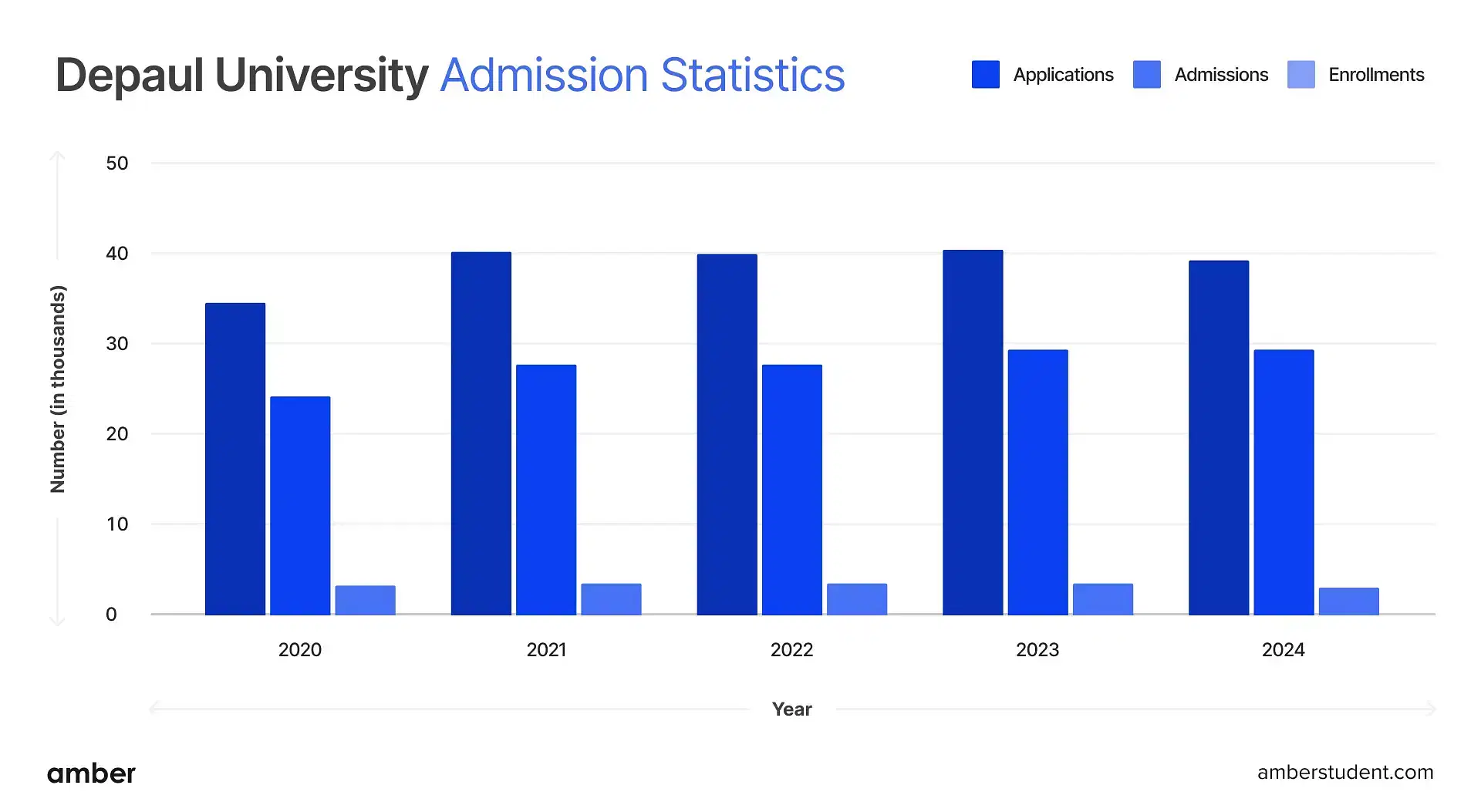 Depaul University Admission Statistics

Applications Admissions Enrollments

Number (in thousands)

50
40
30
20
10
0

2020 2021 2022 2023 2024

Year

amber

amberstudent.com